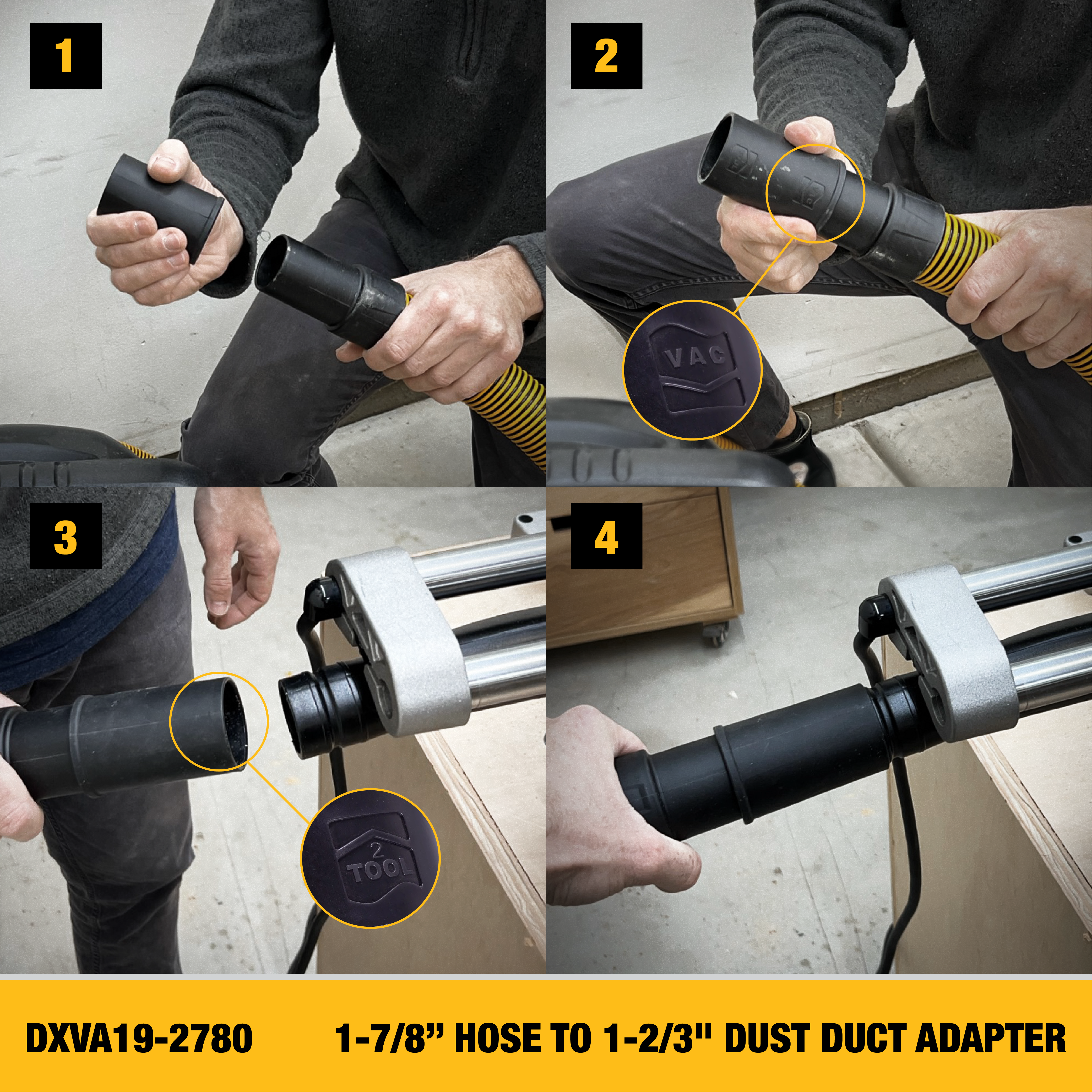 1

2

VAC

3

2 TOOL

4

DXVA19-2780 1-7/8” HOSE TO 1-2/3" DUST DUCT ADAPTER