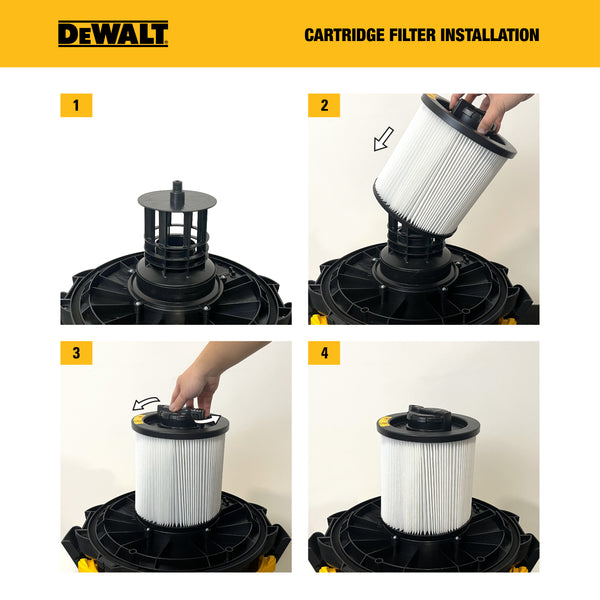 DEWALT

CARTRIDGE FILTER INSTALLATION

1

2

3

4