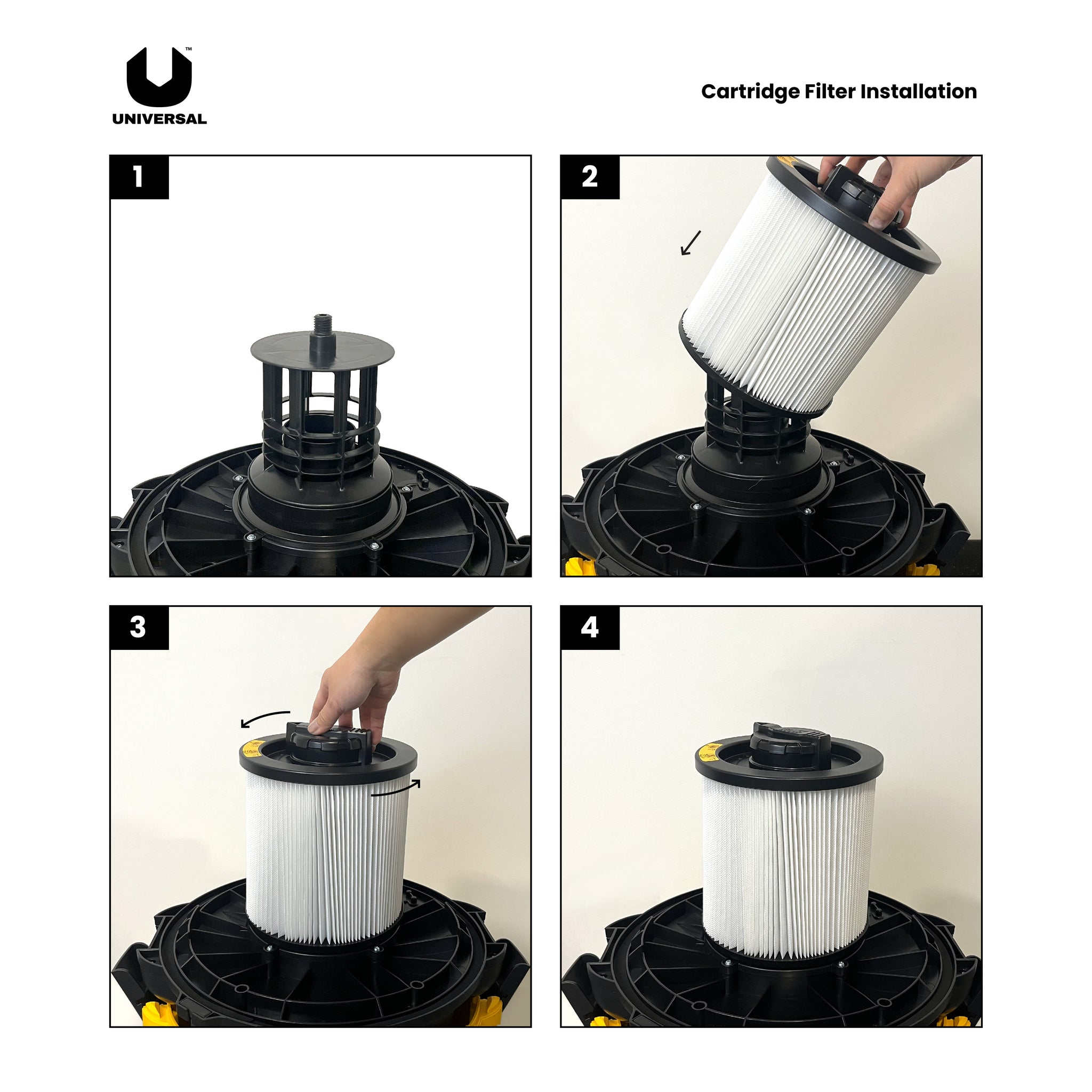 ™
UNIVERSAL

Cartridge Filter Installation

1

2

3

4